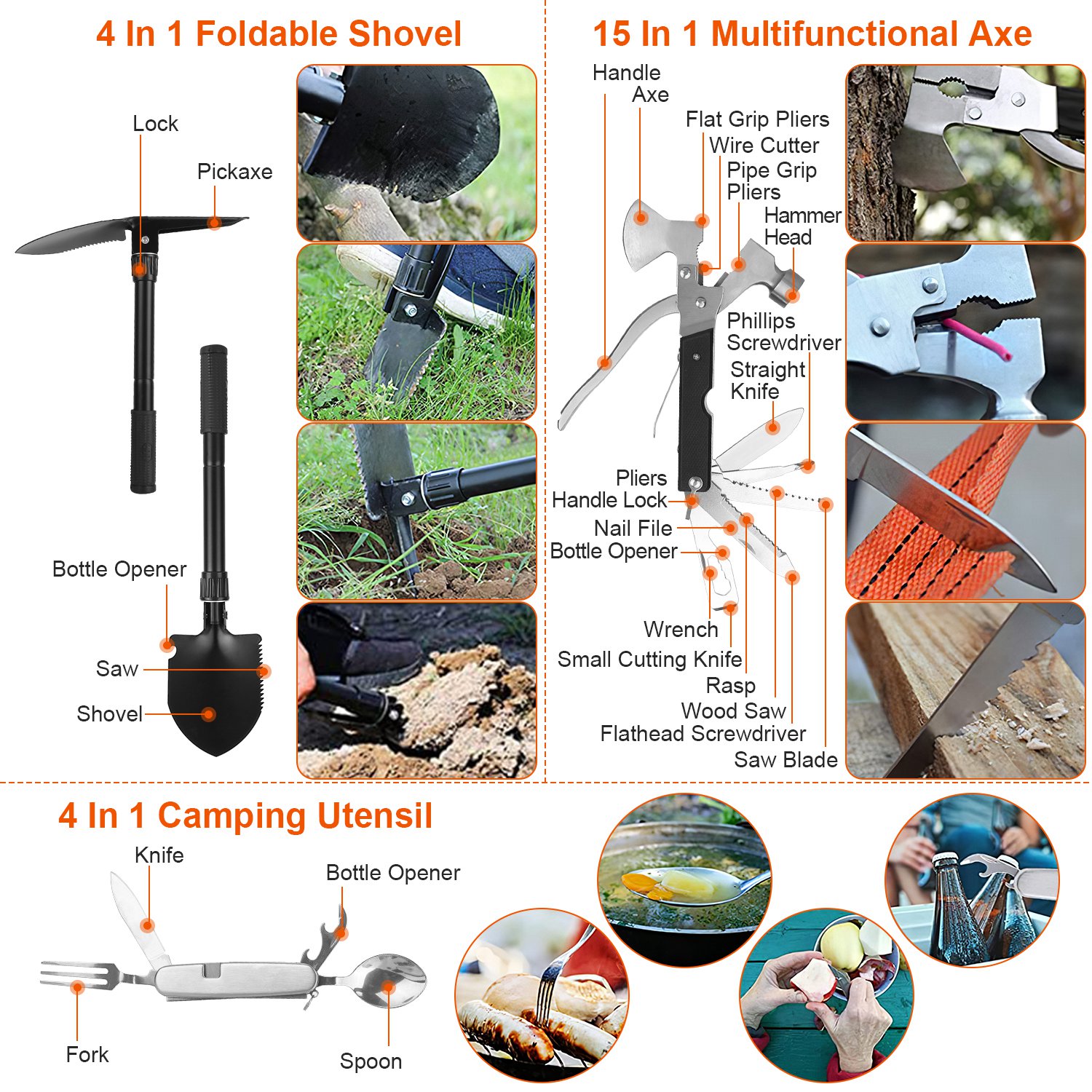 4 In 1 Foldable Shovel

Lock

Pickaxe

Bottle Opener

Saw

Shovel

15 In 1 Multifunctional Axe

Handle

Axe

Flat Grip Pliers

Wire Cutter

Pipe Grip Pliers

Hammer Head

Phillips Screwdriver

Straight Knife

Pliers Handle Lock

Nail File

Bottle Opener

Wrench

Small Cutting Knife

Rasp

Wood Saw

Flathead Screwdriver

Saw Blade

4 In 1 Camping Utensil

Knife

Bottle Opener

Fork

Spoon